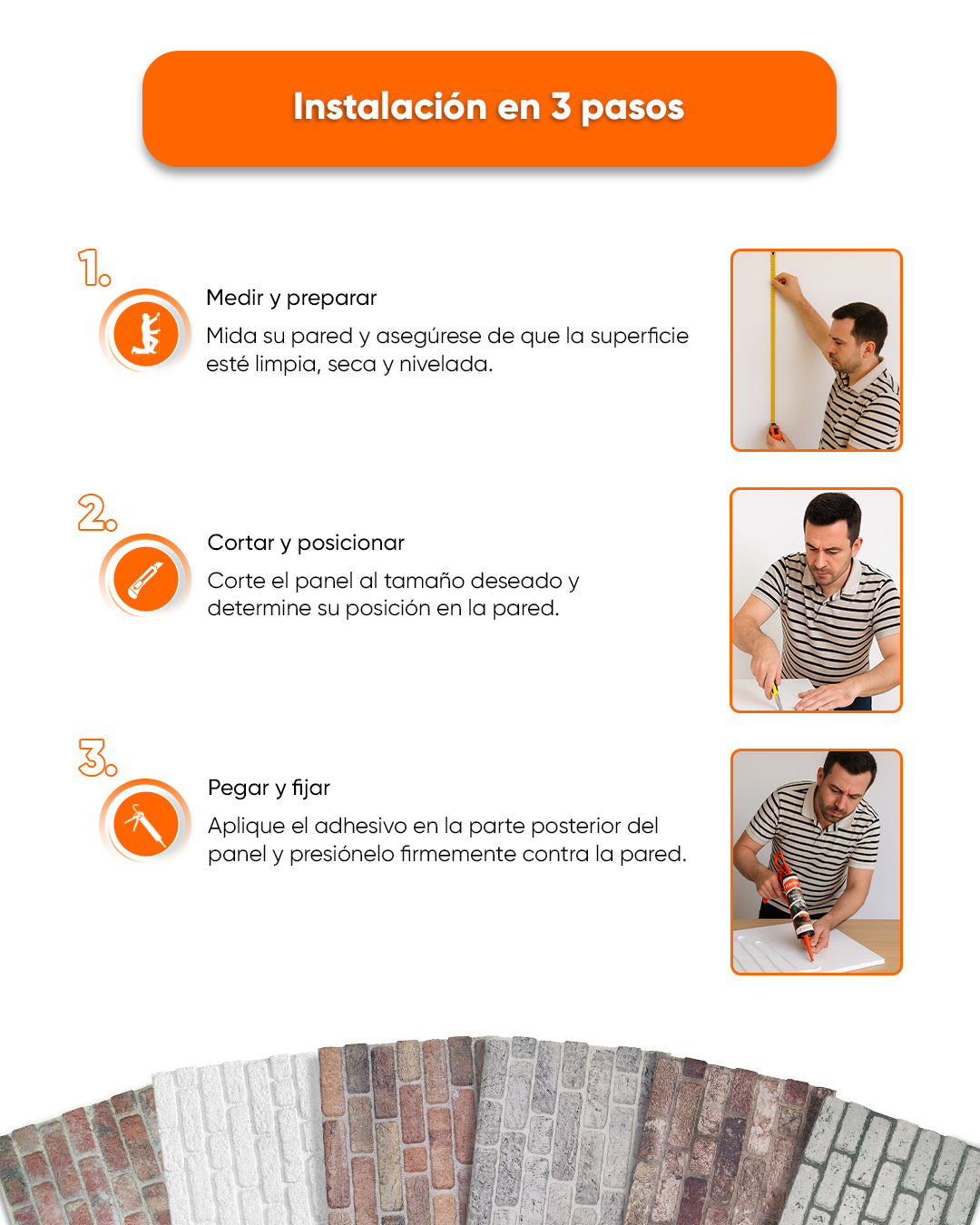 Instalación en 3 pasos

1.

Medir y preparar

Mida su pared y asegúrese de que la superficie esté limpia, seca y nivelada.

2.

Cortar y posicionar

Corte el panel al tamaño deseado y determine su posición en la pared.

3.

Pegar y fijar

Aplique el adhesivo en la parte posterior del panel y presiónelo firmemente contra la pared.